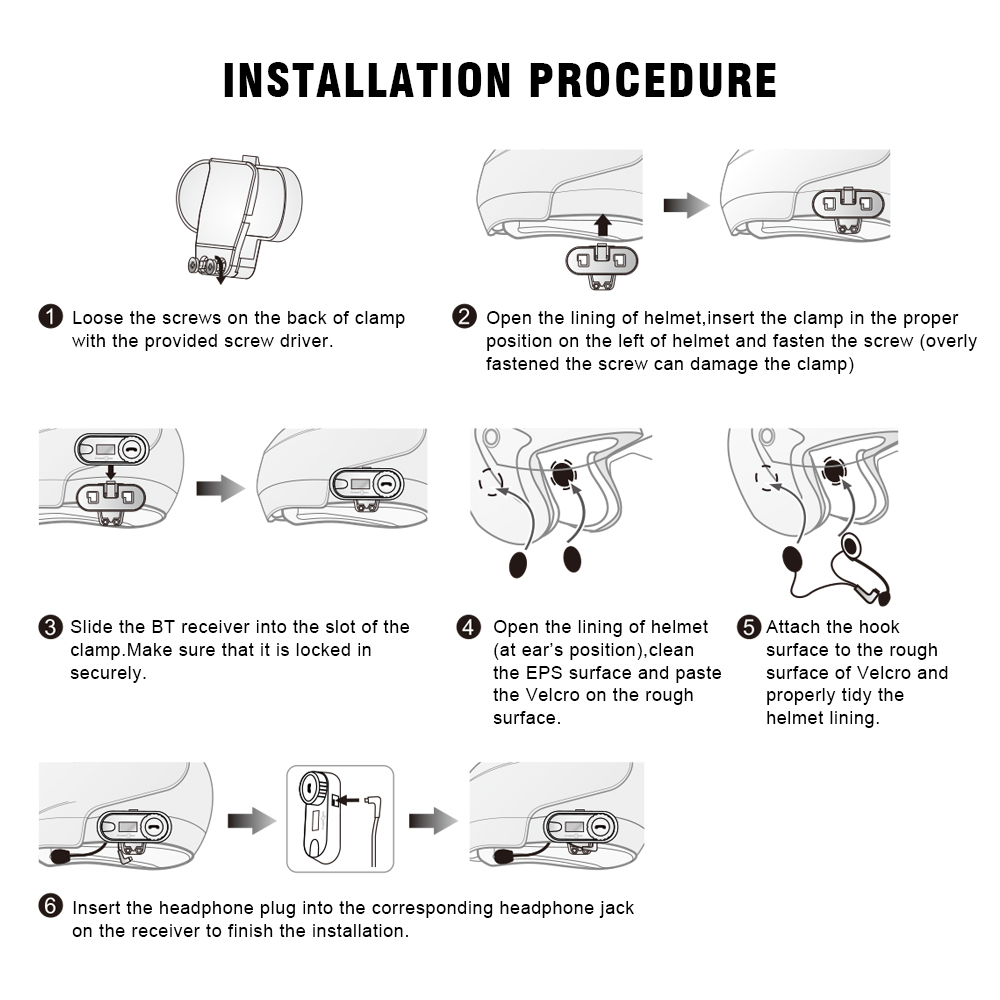 INSTALLATION PROCEDURE

1 Loose the screws on the back of clamp with the provided screw driver.

2 Open the lining of helmet,insert the clamp in the proper position on the left of helmet and fasten the screw (overly fastened the screw can damage the clamp)

3 Slide the BT receiver into the slot of the clamp.Make sure that it is locked in securely.

4 Open the lining of helmet (at ear's position),clean the EPS surface and paste the Velcro on the rough surface.

5 Attach the hook surface to the rough surface of Velcro and properly tidy the helmet lining.

6 Insert the headphone plug into the corresponding headphone jack on the receiver to finish the installation.